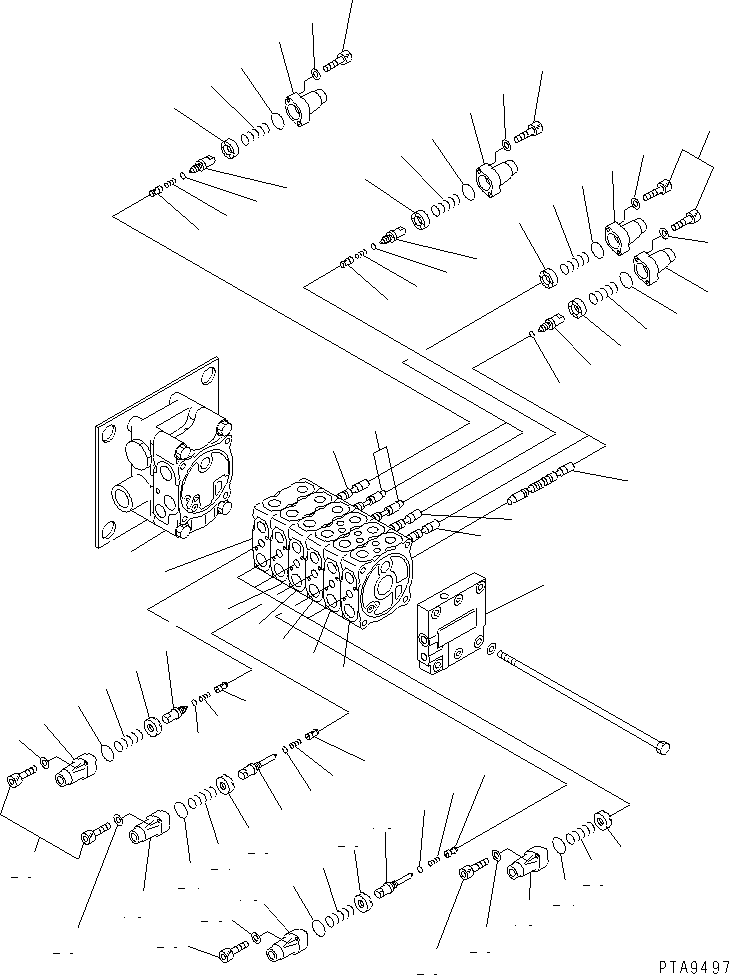 PTA9497