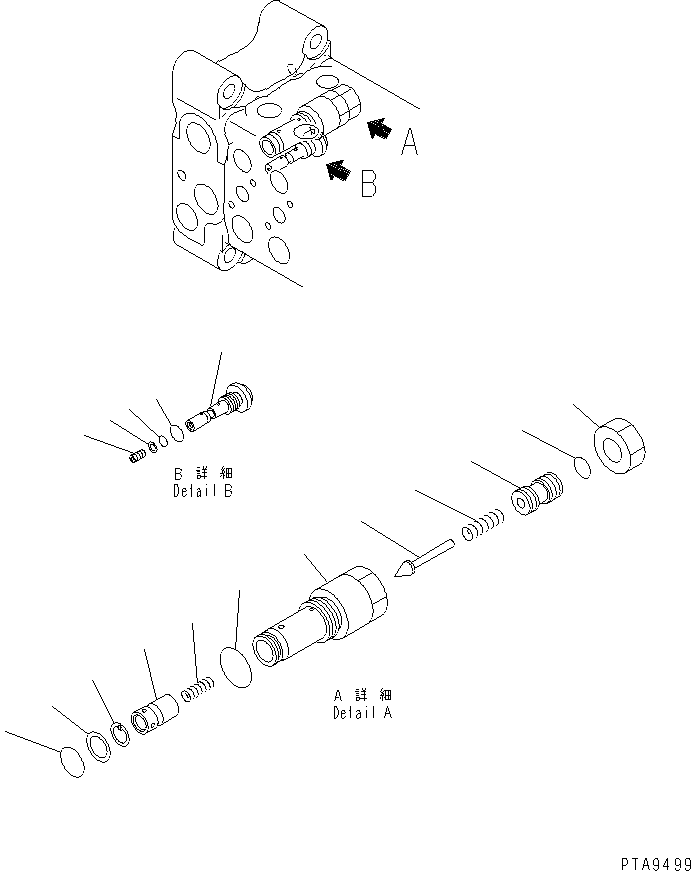 A

B

B 詳 細
Detail B

A 詳 細
Detail A

PTA9499