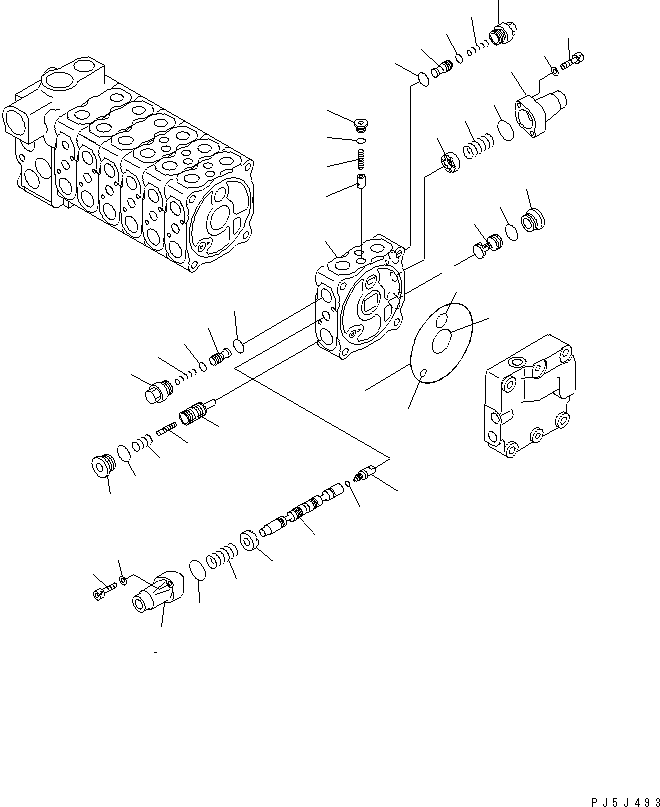 PJ5J493