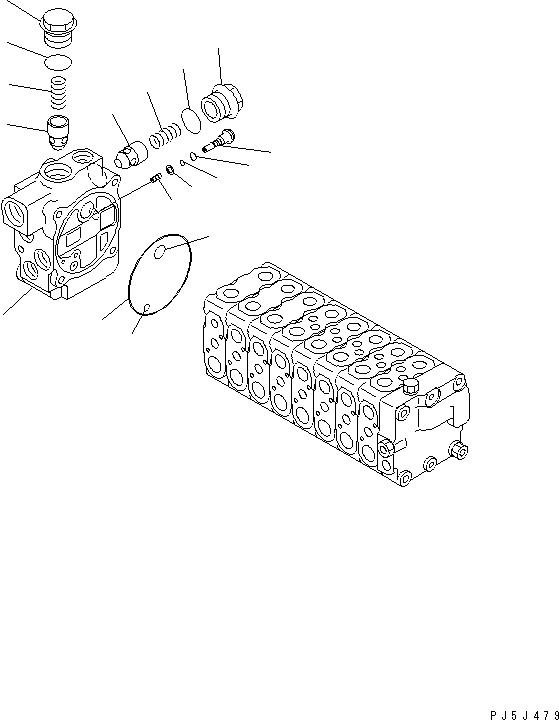 PJ5J479