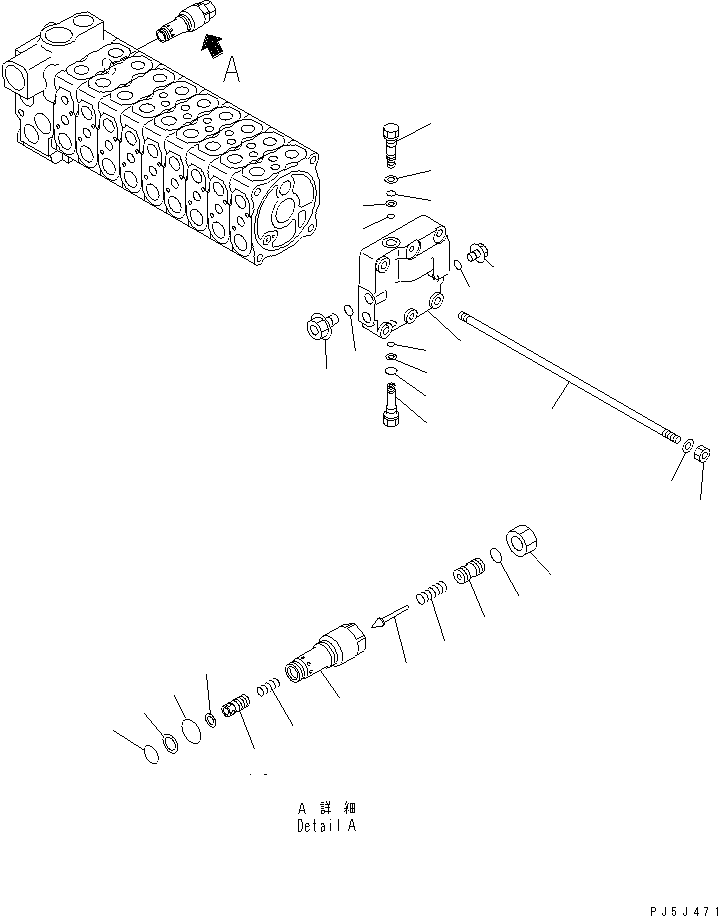 A

A 詳細
Detail A

PJ5J471