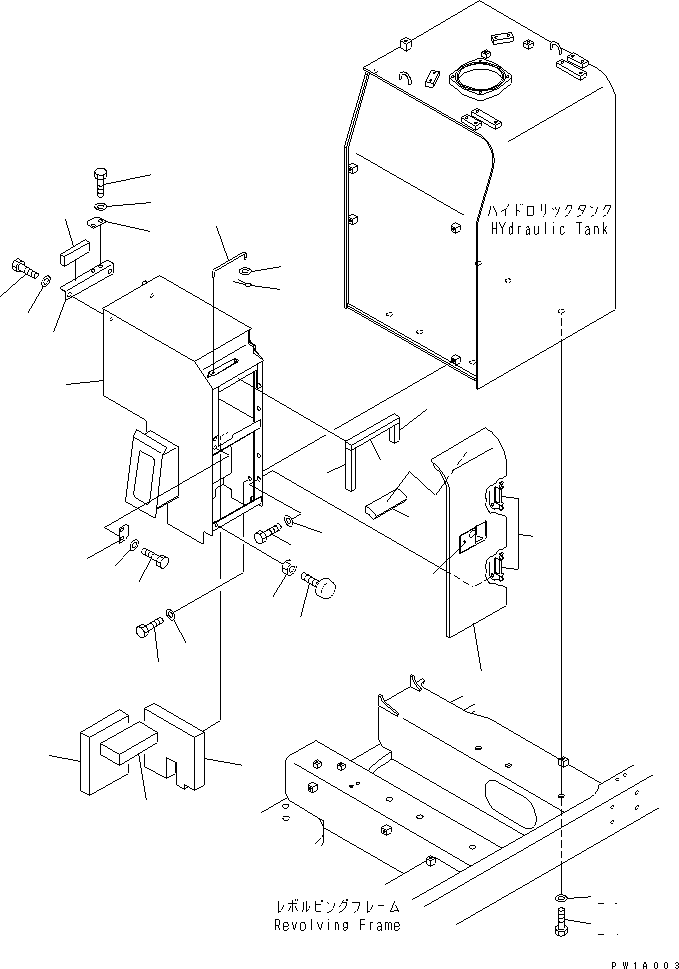 ハイドロリックタンク
HYdraulic Tank

レボルビングフレーム
Revolving Frame

PW1A003