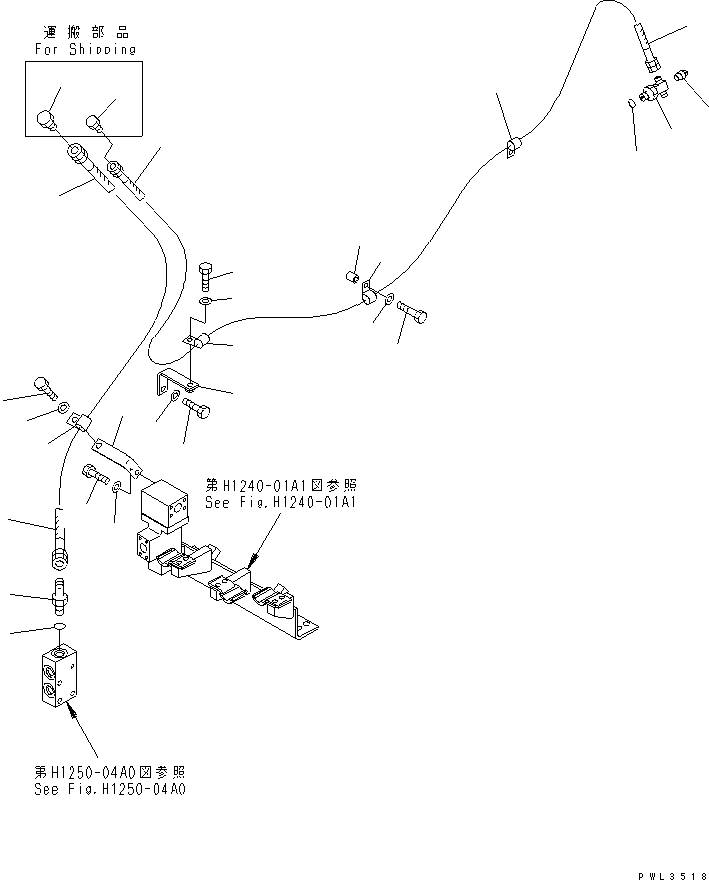 運搬部品
For Shipping

第H1240-01A1図参照
See Fig.H1240-01A1

第H1250-04A0図参照
See Fig.H1250-04A0

PWL3518