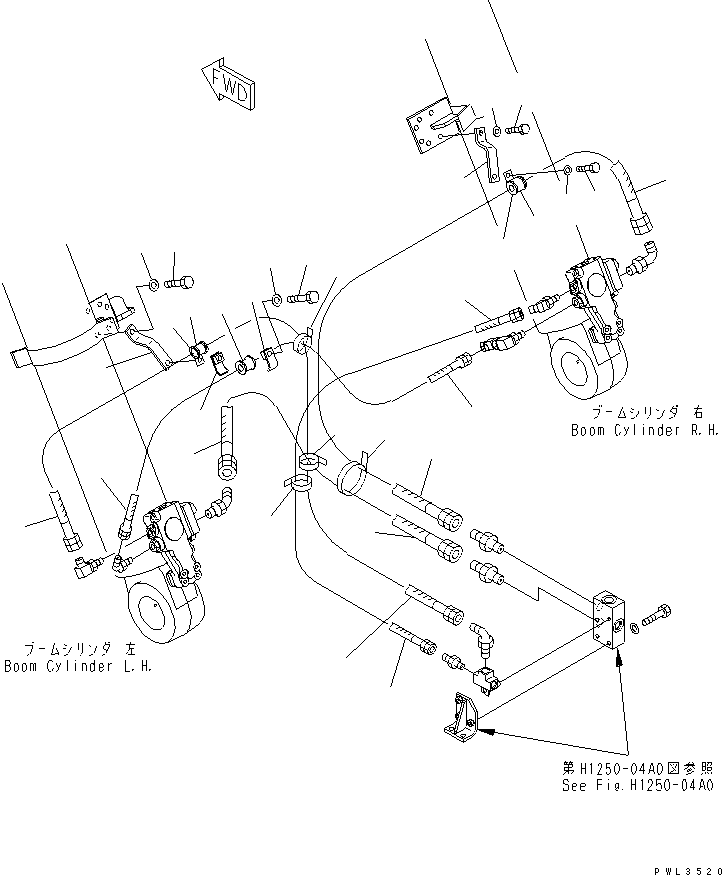 FWD

ブームシリンダ 右
Boom Cylinder R.H.

ブームシリンダ 左
Boom Cylinder L.H.

第H1250-04A0図参照
See Fig.H1250-04A0

PWL3520