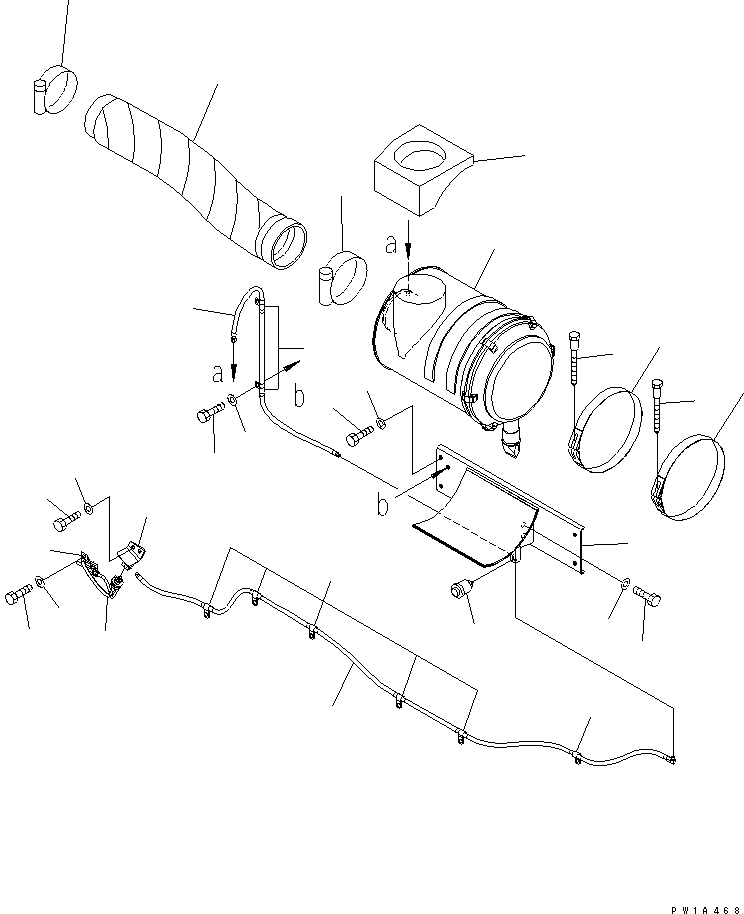 a
a
b
b
PW1A468