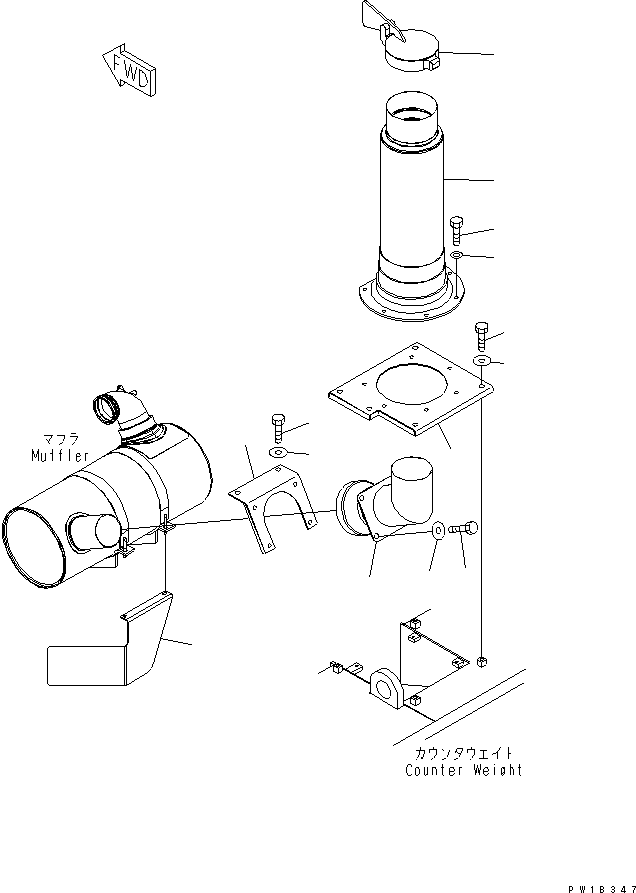 FWD

マフラ
Muffler

カウンタウエイト
Counter Weight

PW18347