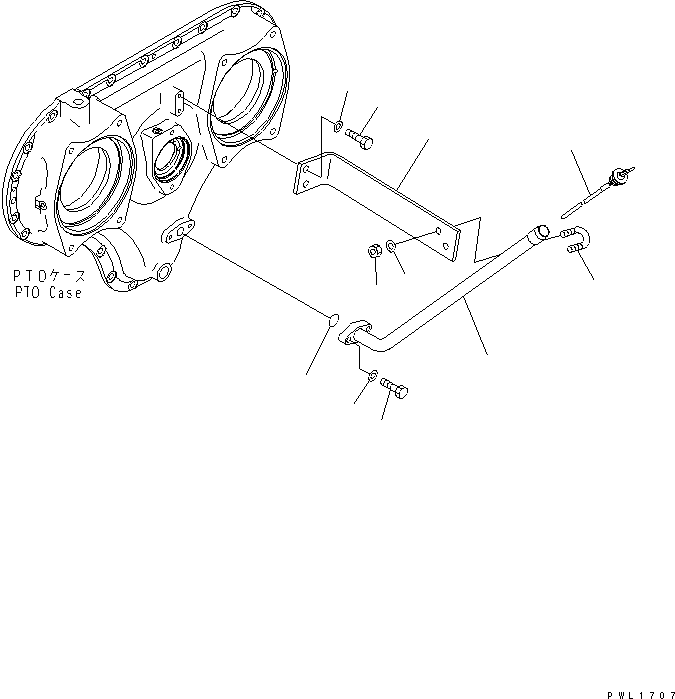 PTOケース
PTO Case

PWL1707