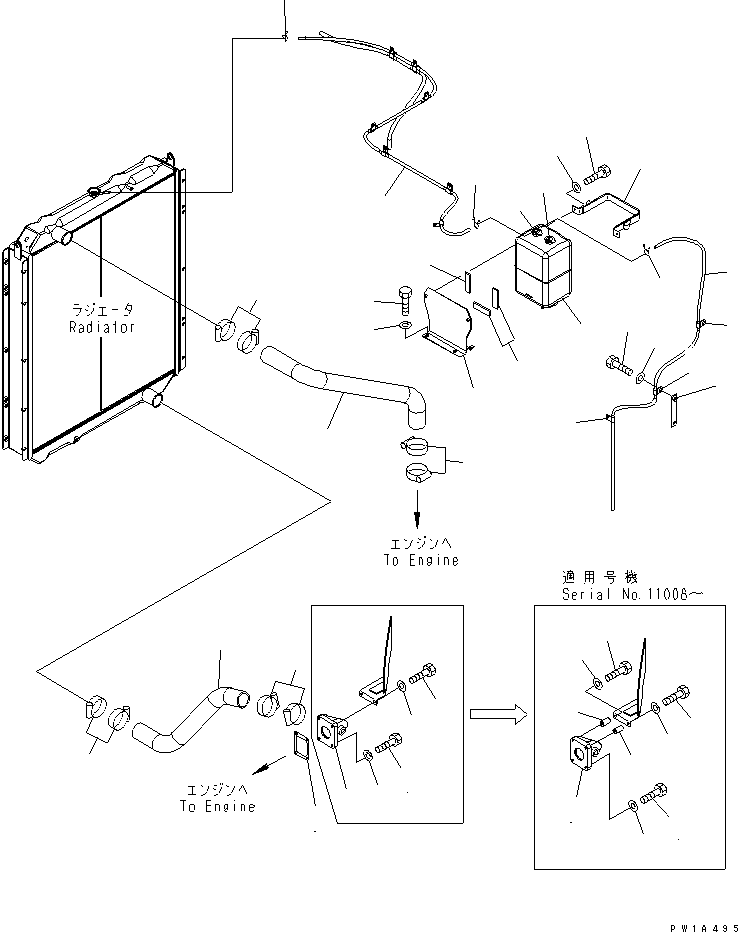 ラジエータ
Radiator

エンジンへ
To Engine

適用号機
Serial No.11008～

エンジンへ
To Engine

PW1A495