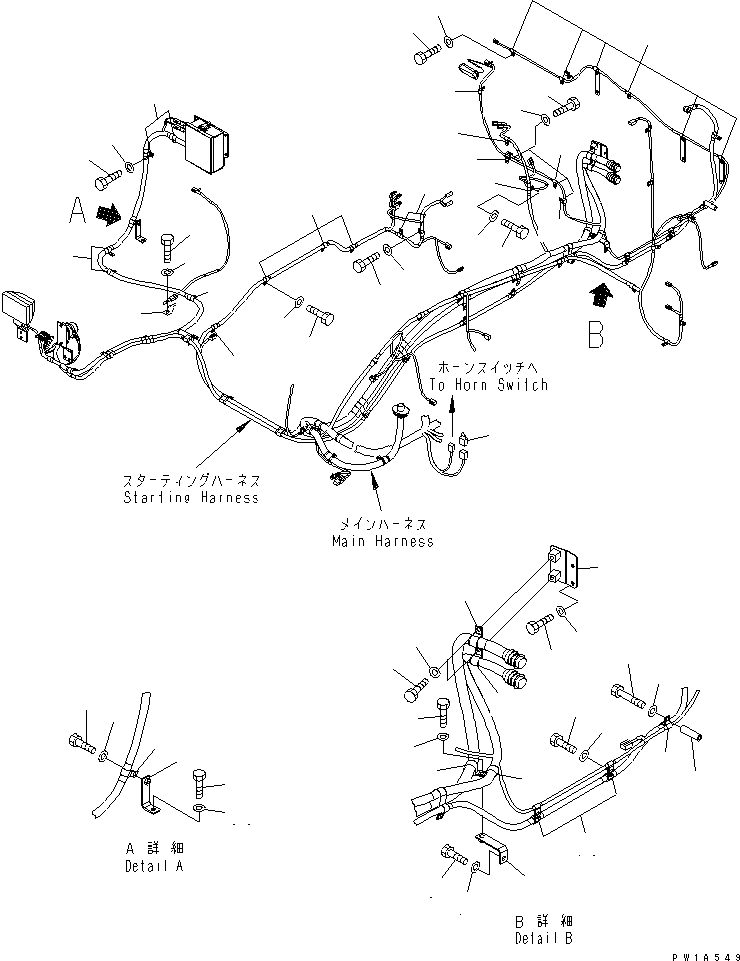 A

B

ホーンスイッチへ
To Horn Switch

スターティングハーネス
Starting Harness

メインハーネス
Main Harness

A 詳 細
Detail A

B 詳 細
Detail B

PW1A549