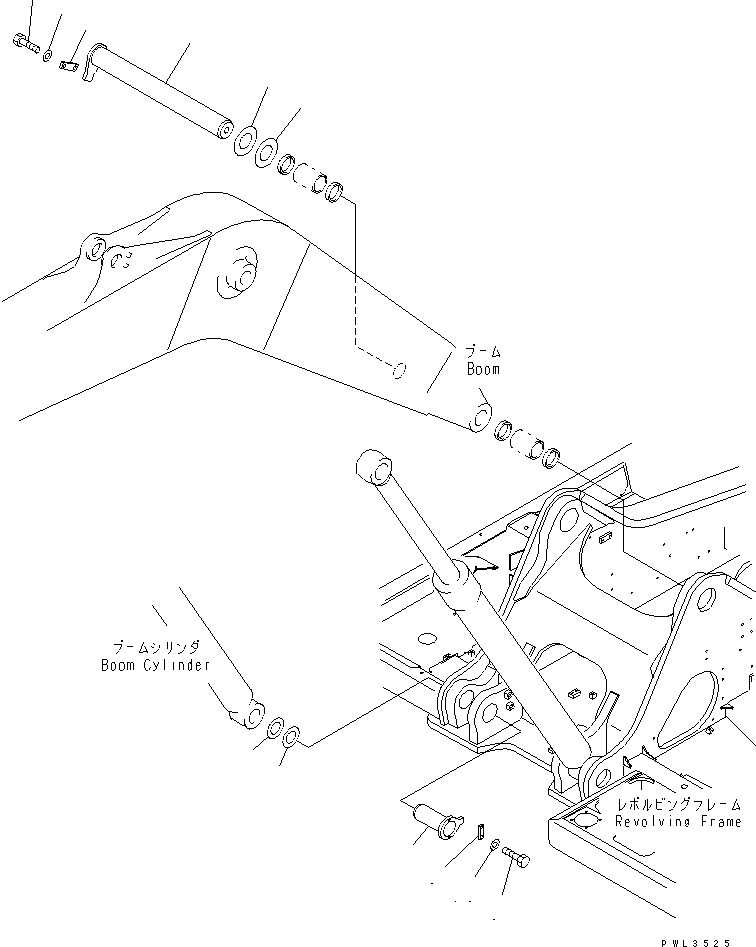 ブーム
Boom

ブームシリンダ
Boom Cylinder

レボルビングフレーム
Revolving Frame

PWL3525