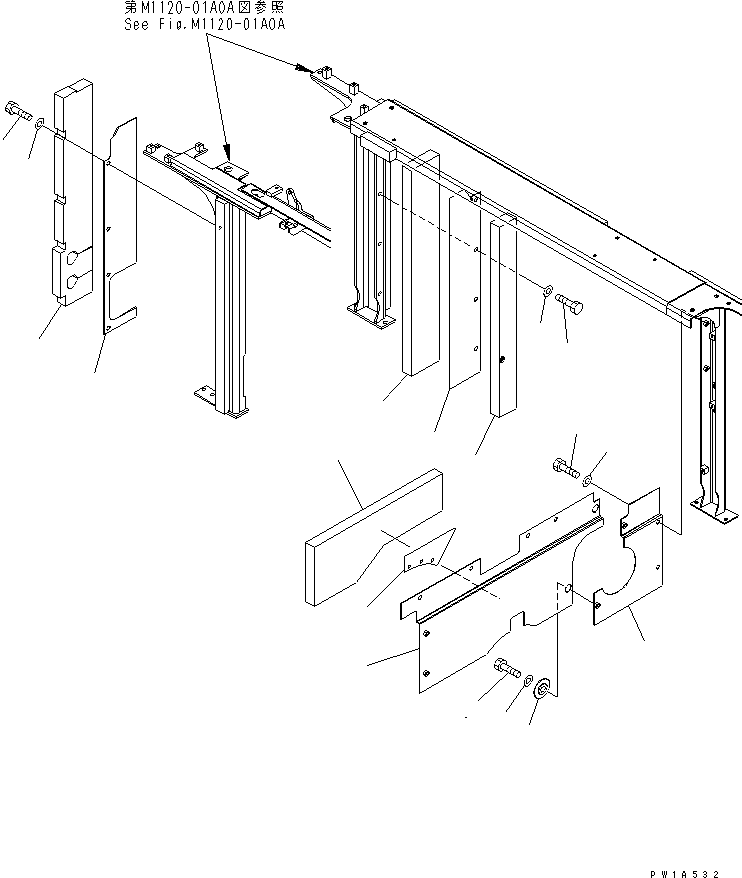 第M1120-01A0A図参照
See Fig.M1120-01A0A

PW1A532