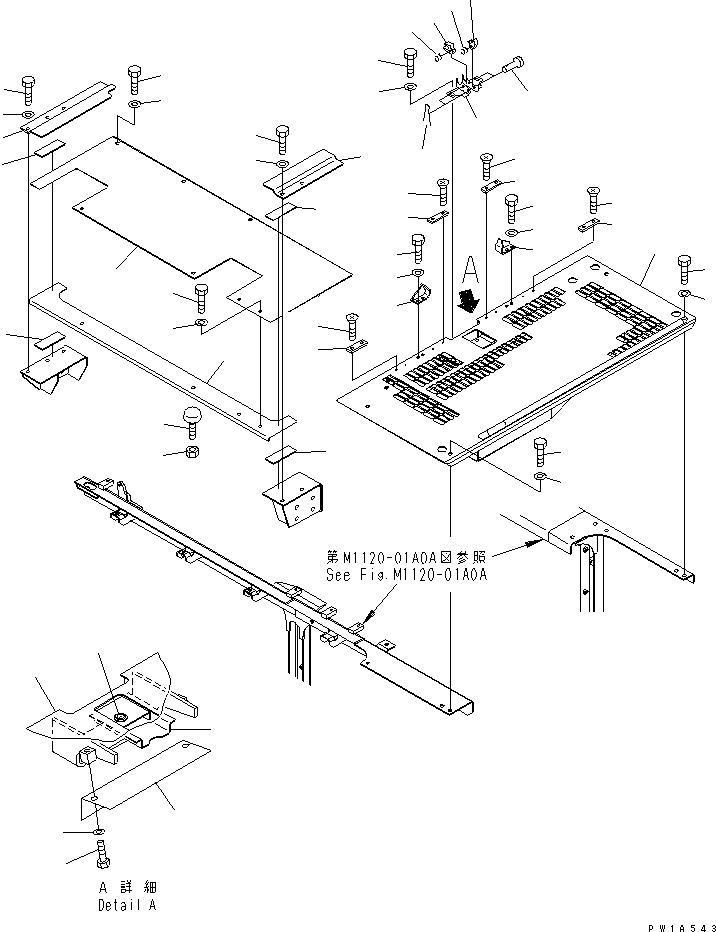 A

第M1120-01A0A図参照
See Fig.M1120-01A0A

A 詳細
Detail A

PW1A543