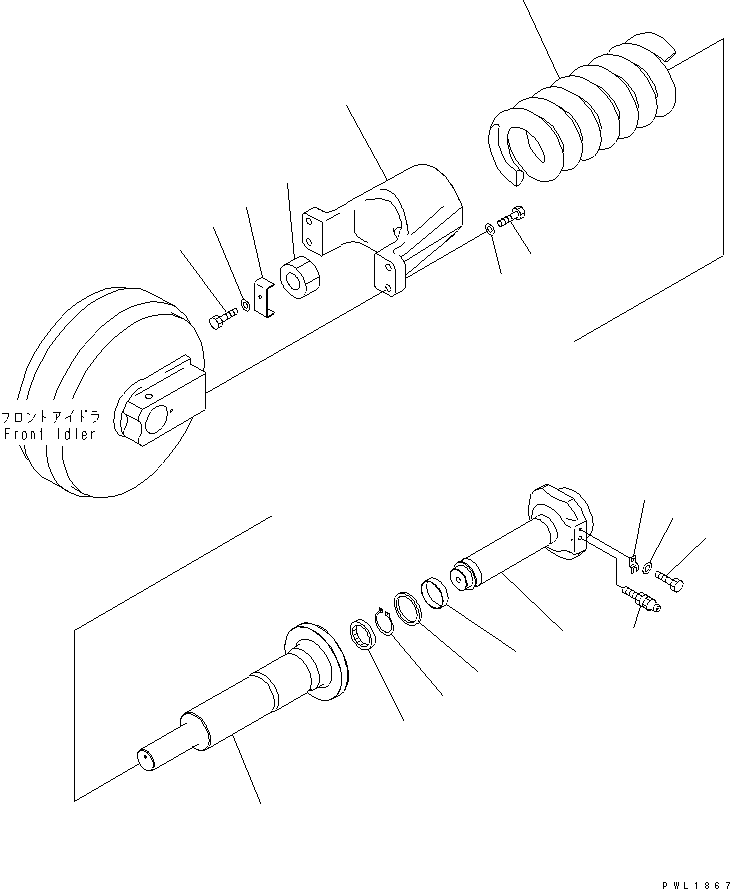 フロントアイドラ
Front Idler

PWL1867