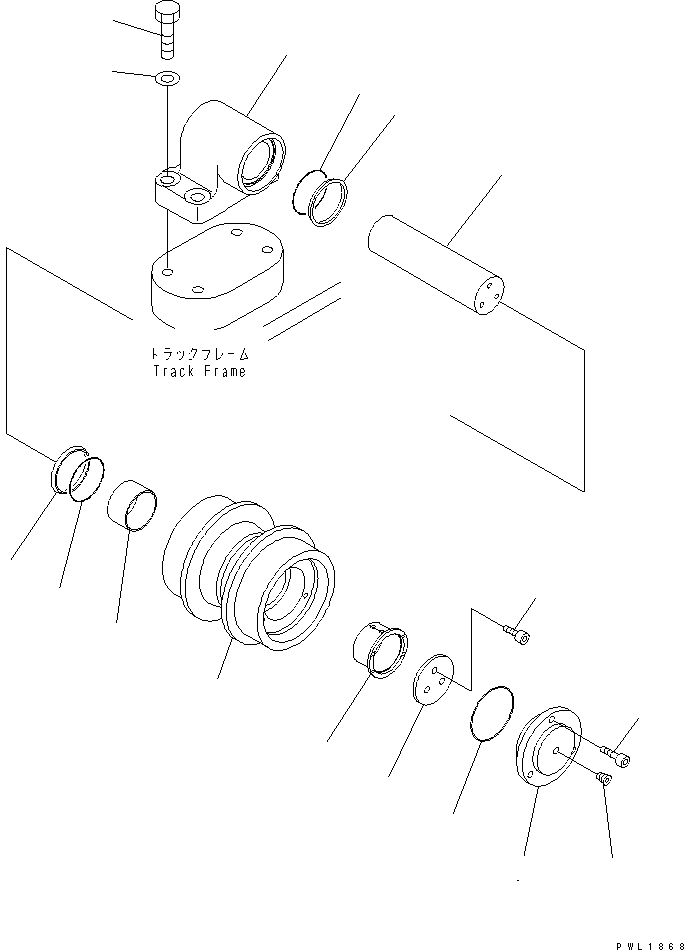 トラックフレーム
Track Frame

PWL1868