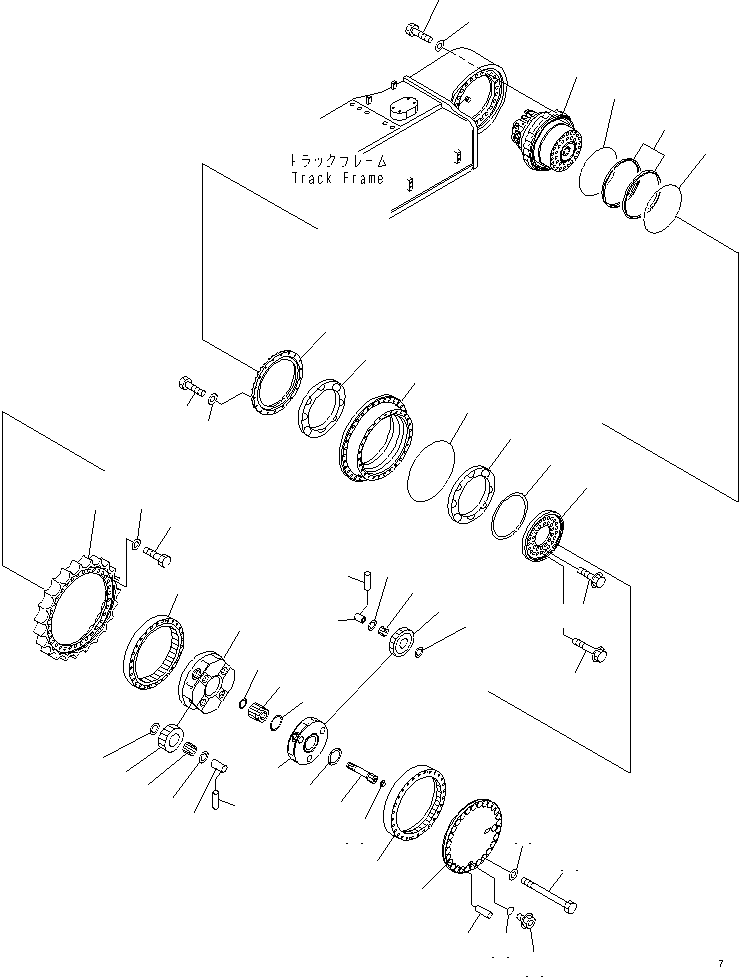 トラックフレーム
Track Frame

7