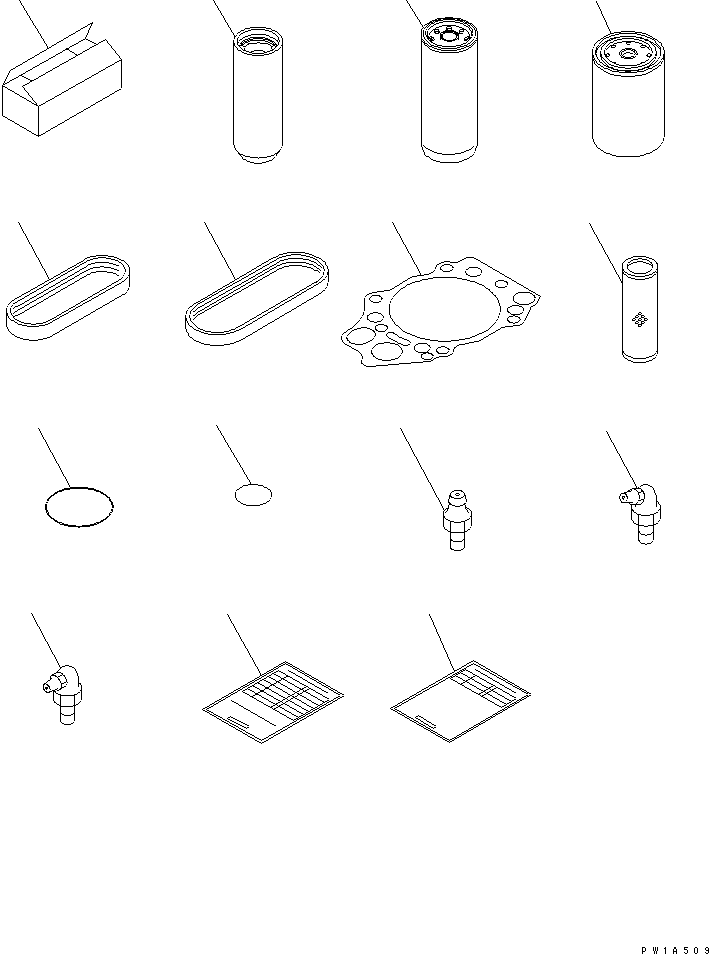 PW1A509