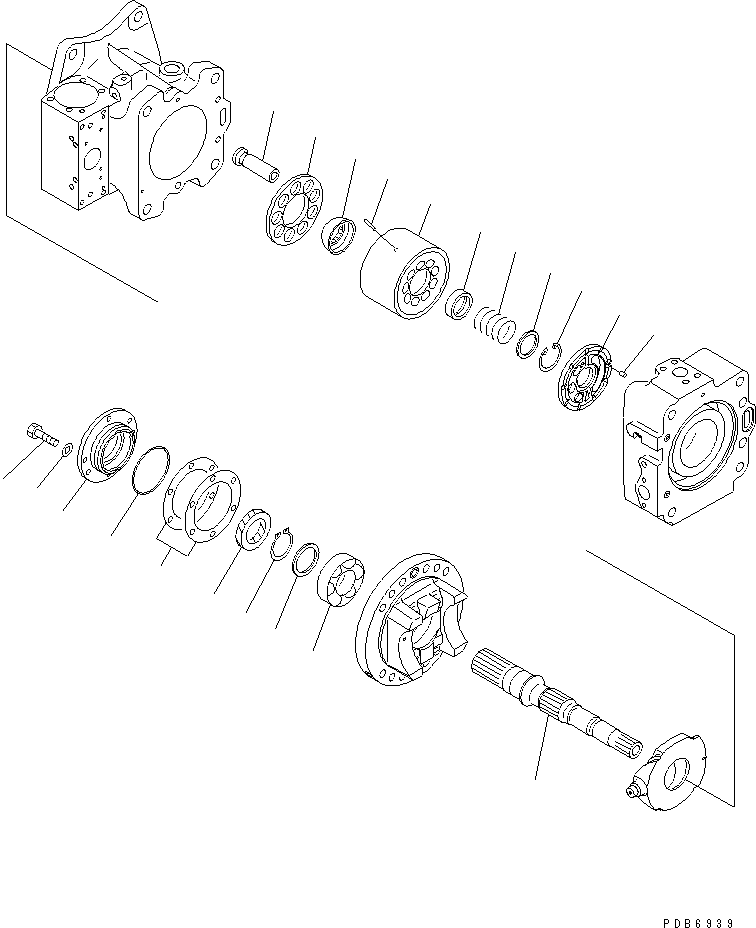 PDB6939