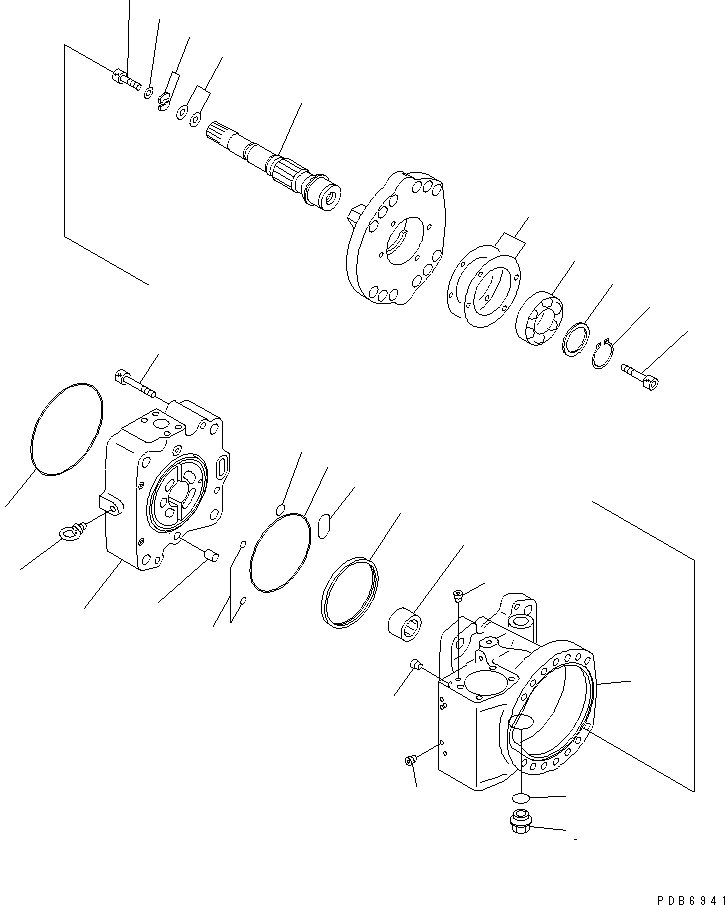 PDB6941