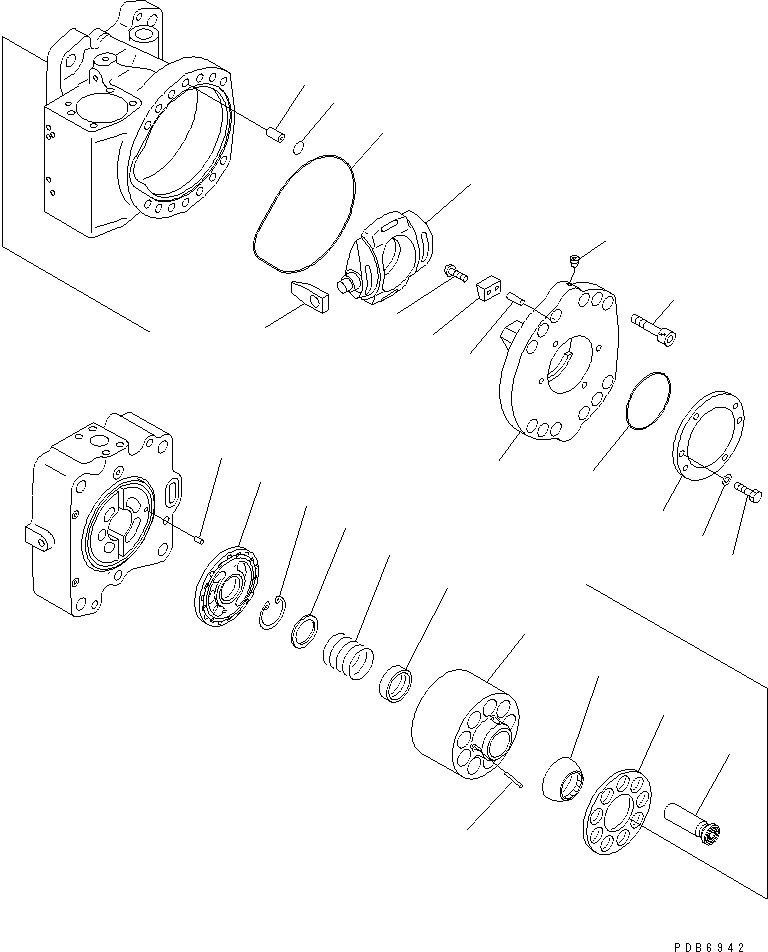 PDB6942