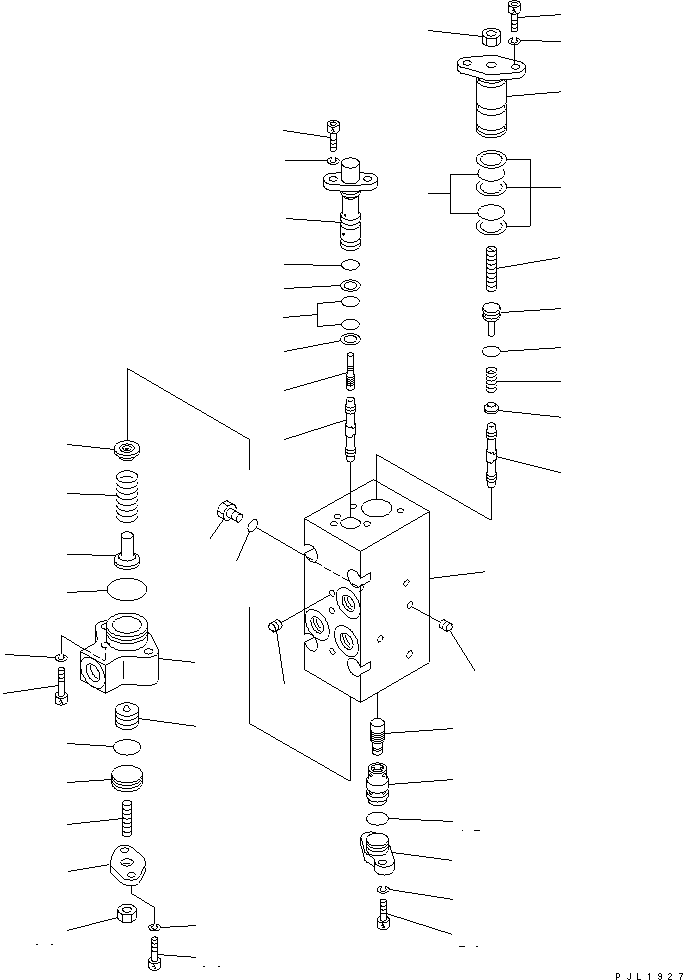 PJL1927