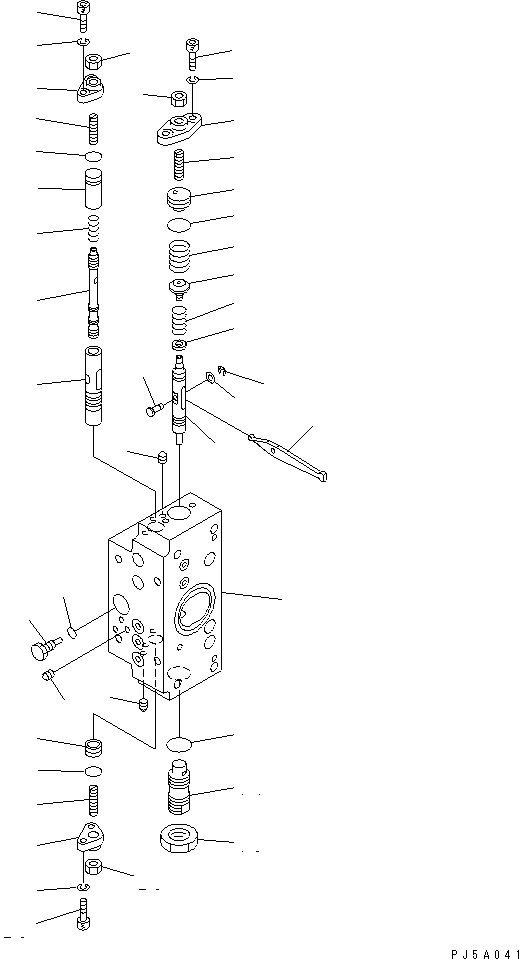 PJ5A041