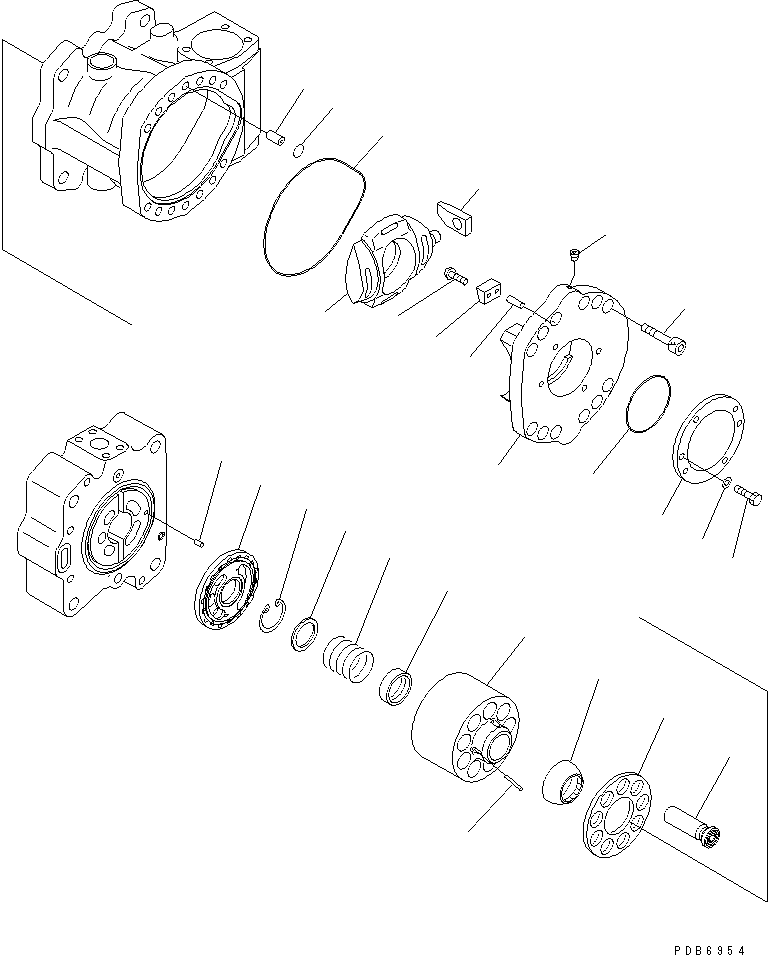 PDB6954