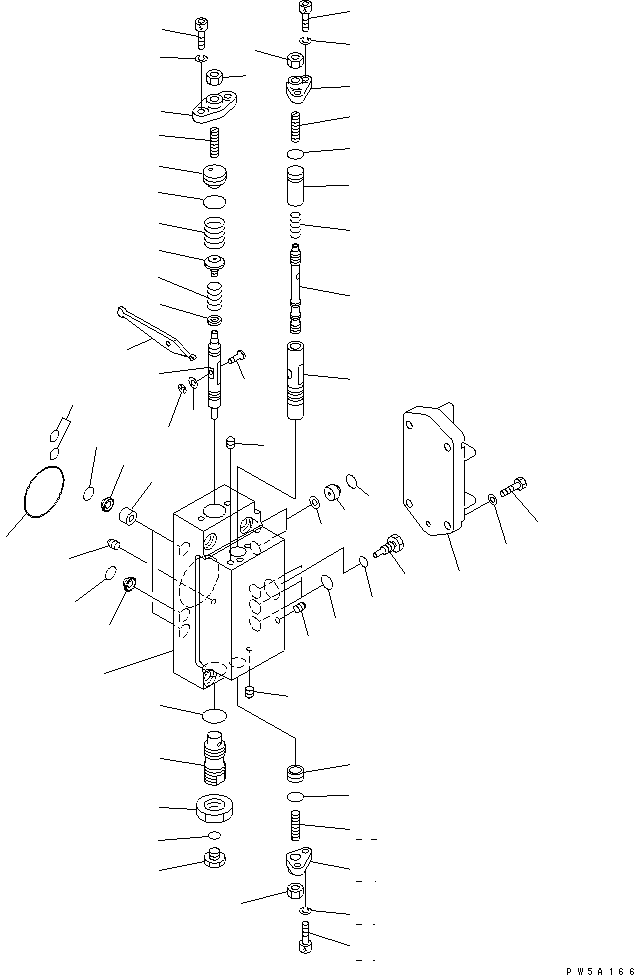 PW5A166