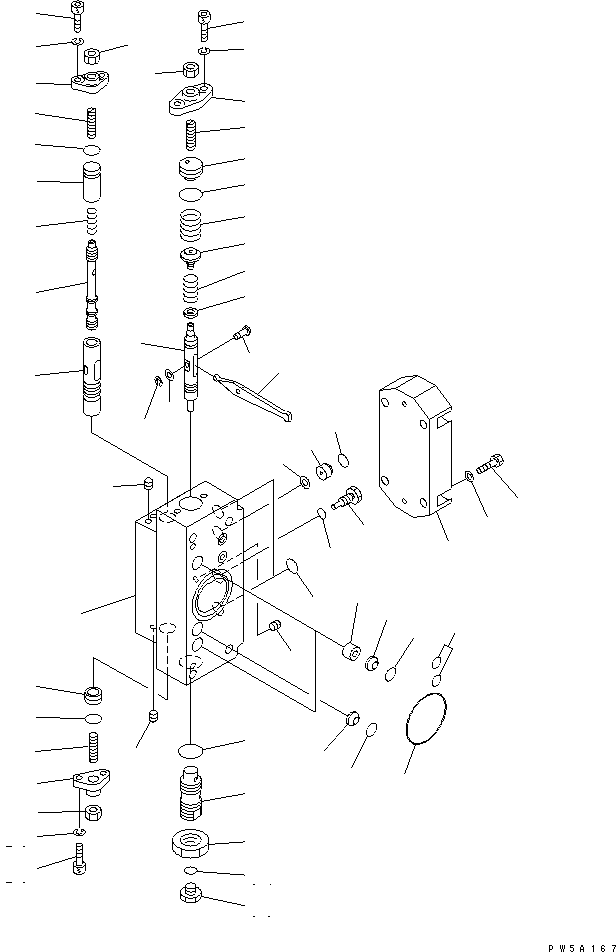 PW5A167