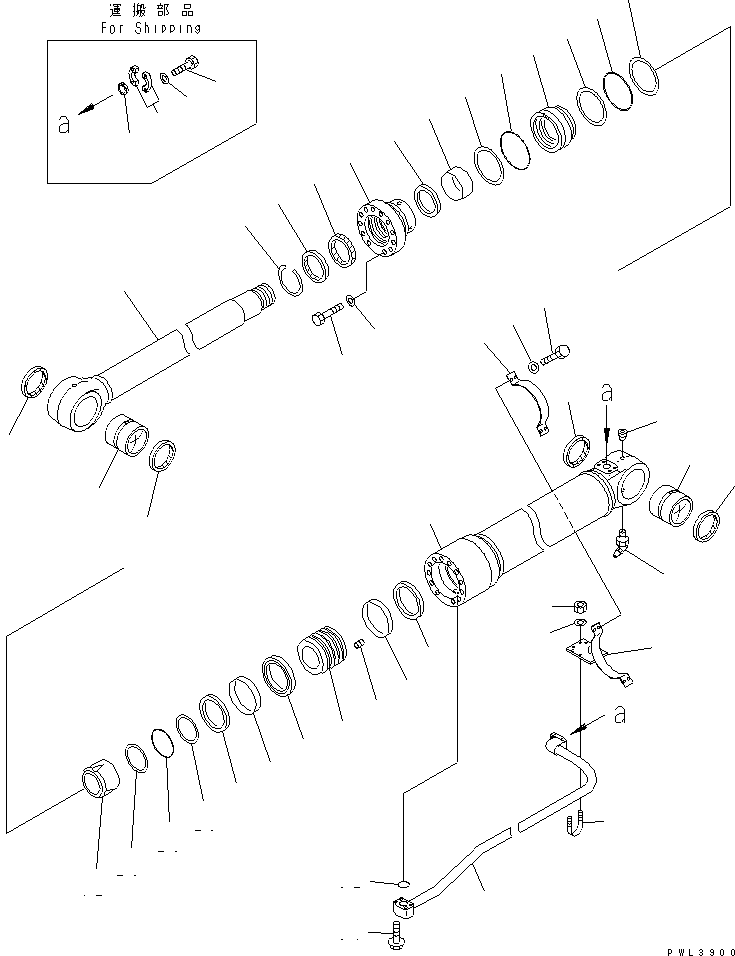 運搬部品
For Shipping

a

a

a

PWL3900