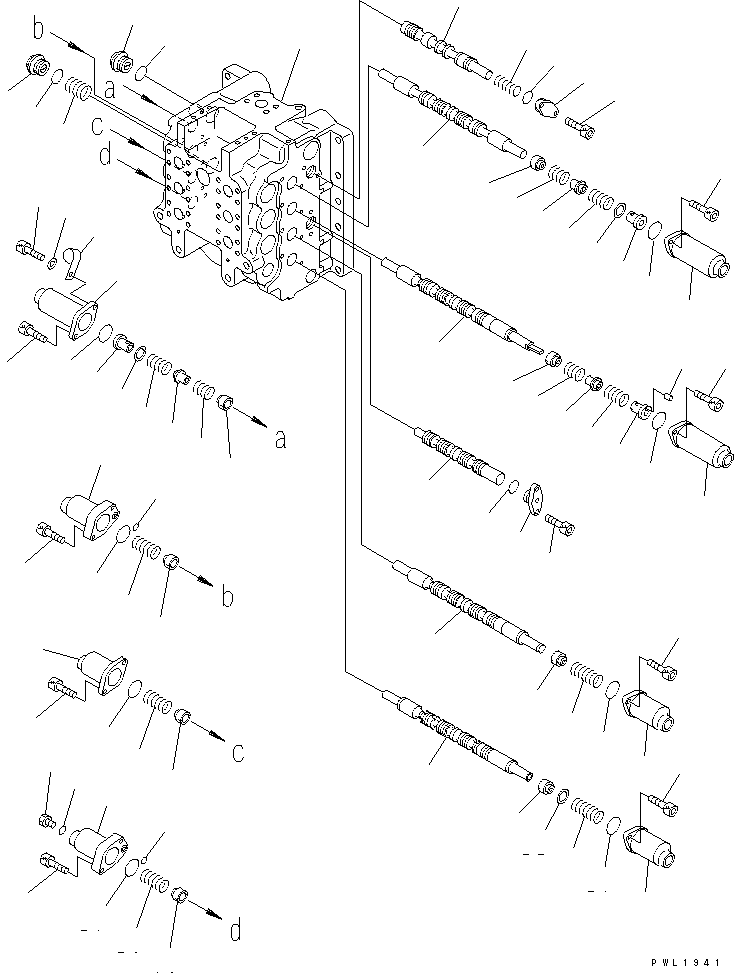 b
a
c
d
a
b
c
d
PWL1941