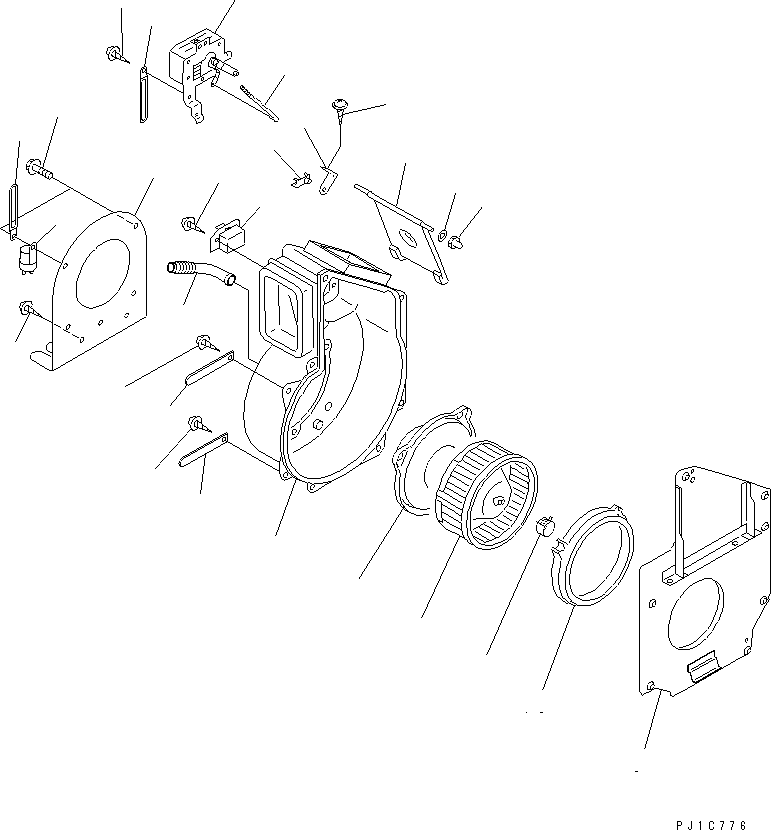 PJ1C776