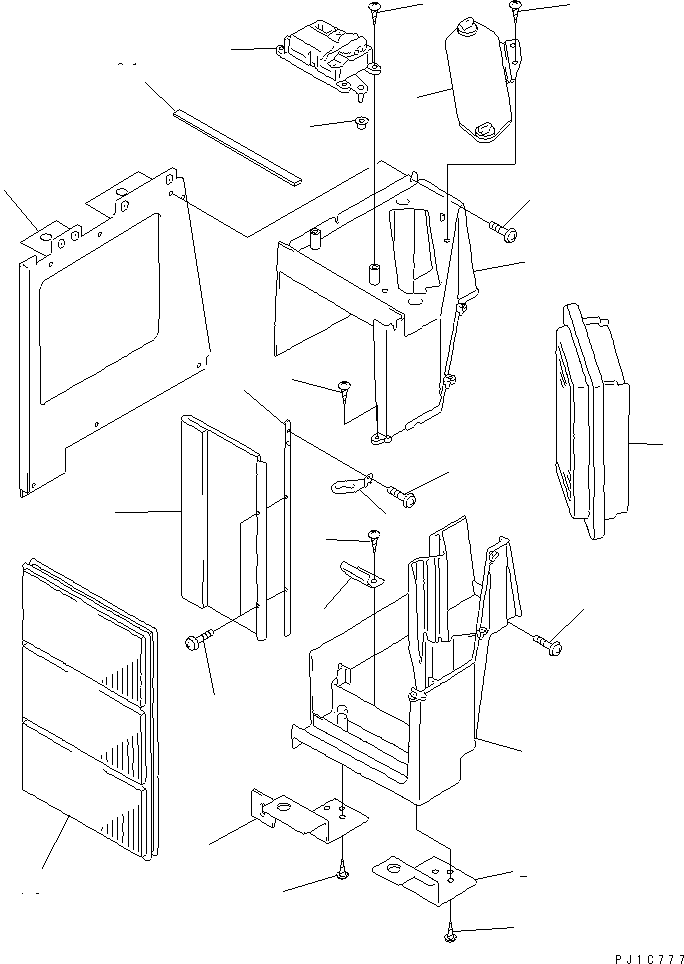 PJ1C777