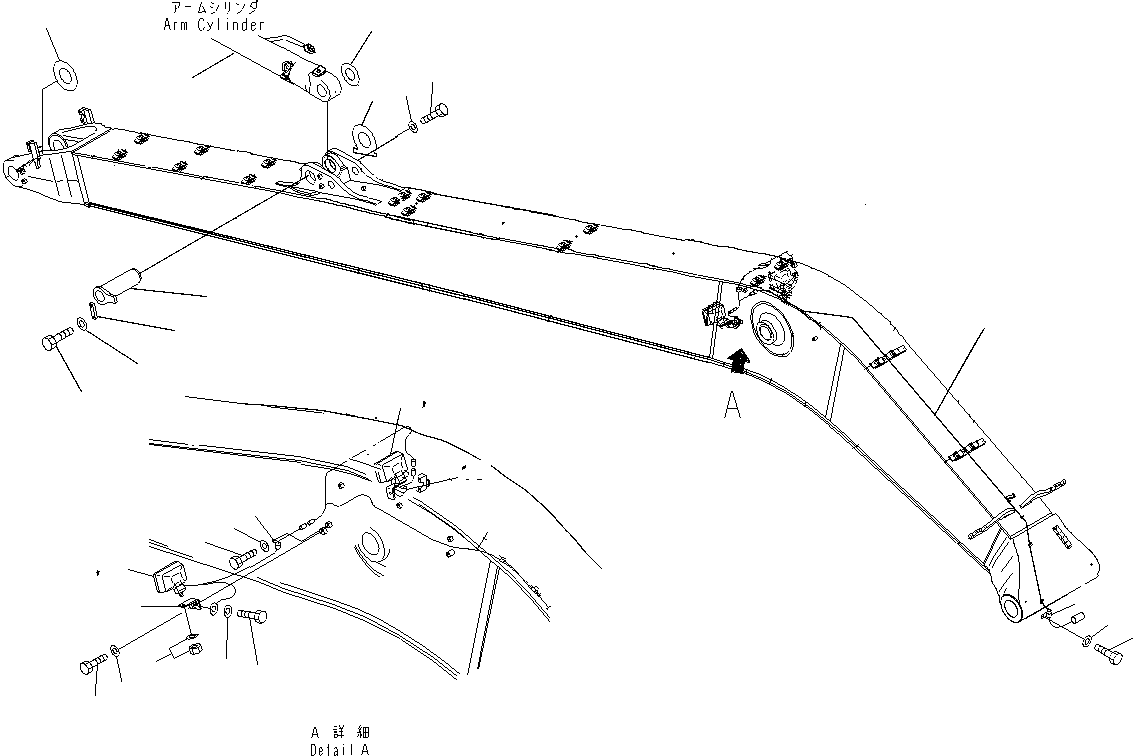 アームシリンダ
Arm Cylinder

A

A 詳細
Detail A