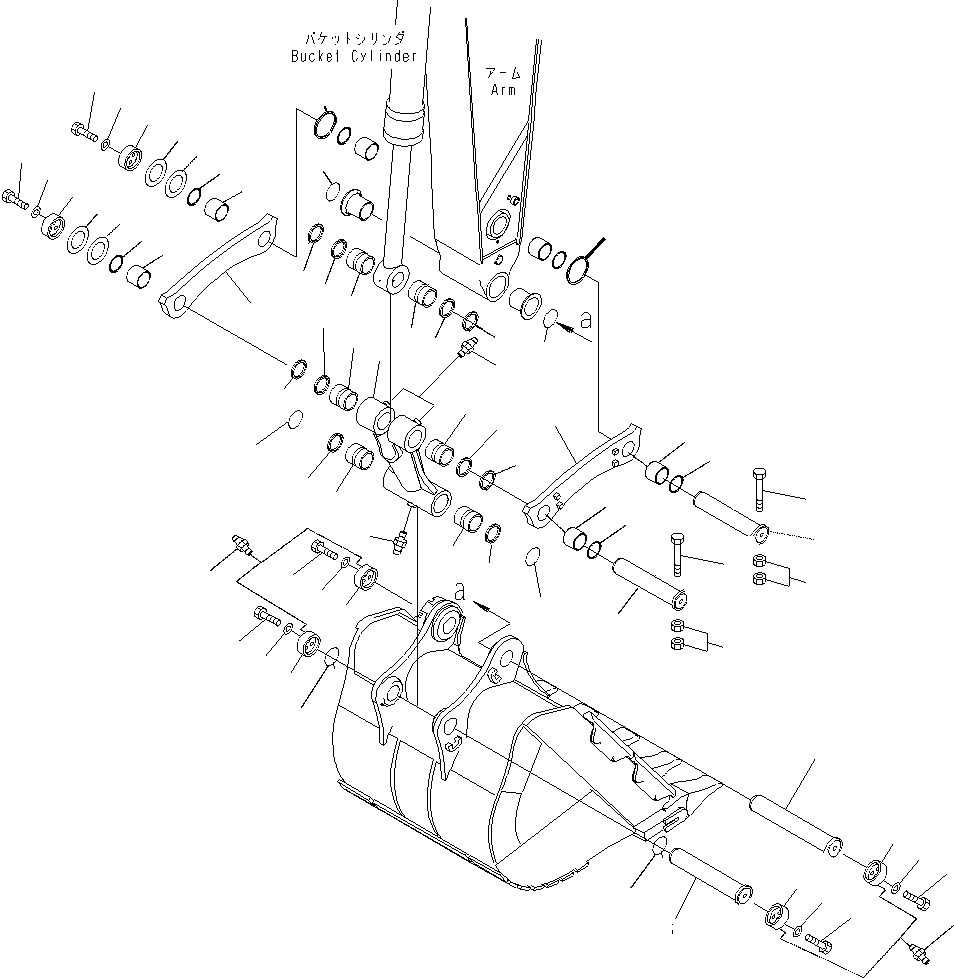 バケットシリンダ
Bucket Cylinder

アーム
Arm

a

a