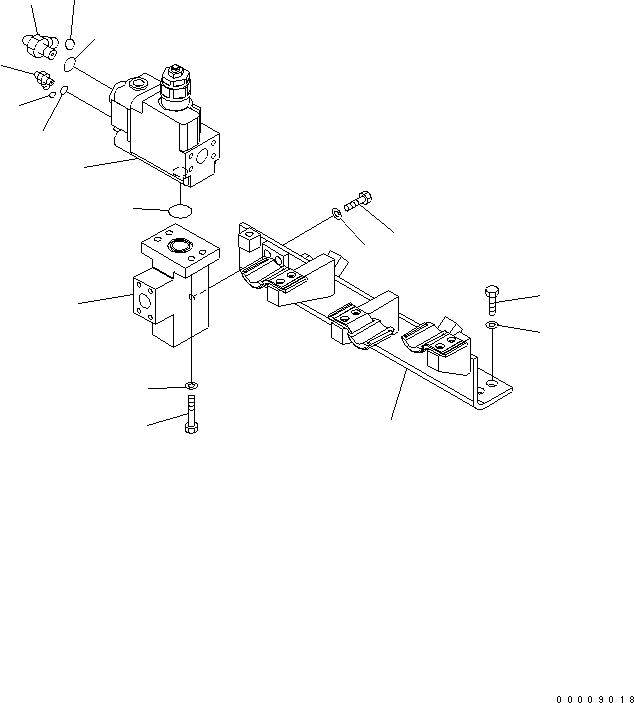 00009018