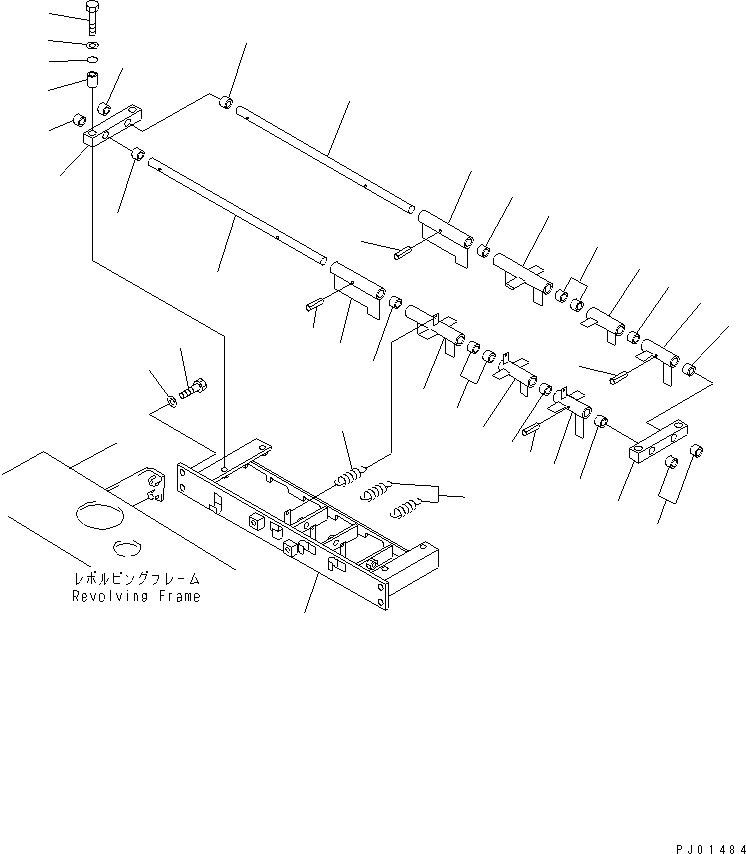 レボルビングフレーム
Revolving Frame

PJ01484