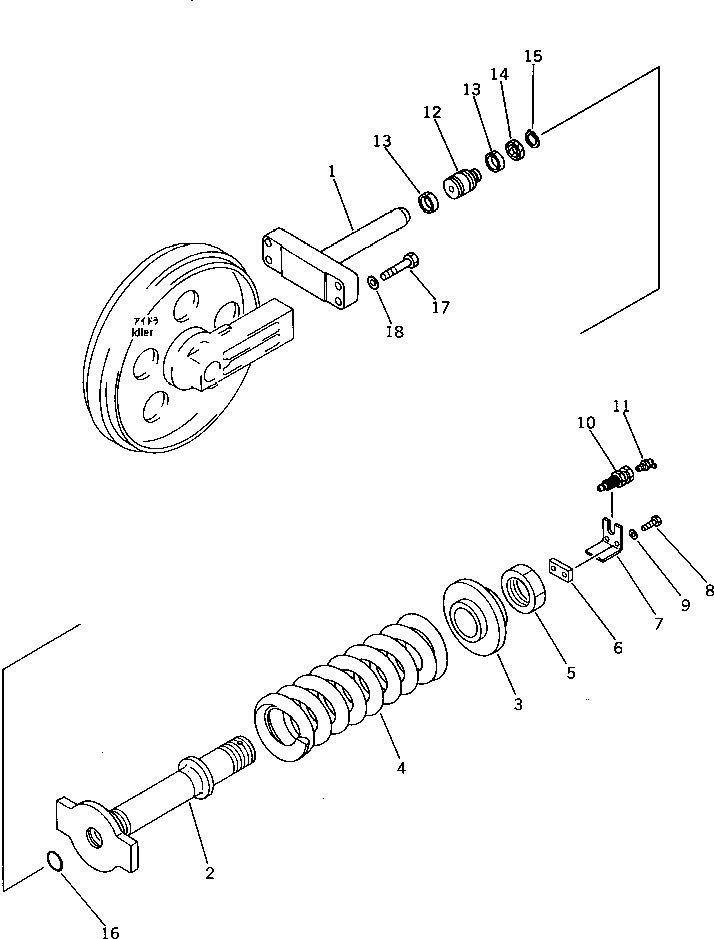 15
14
13
12
13
1
17
18
アイドラ
Idler
11
10
8
9
7
6
5
3
4
2
16