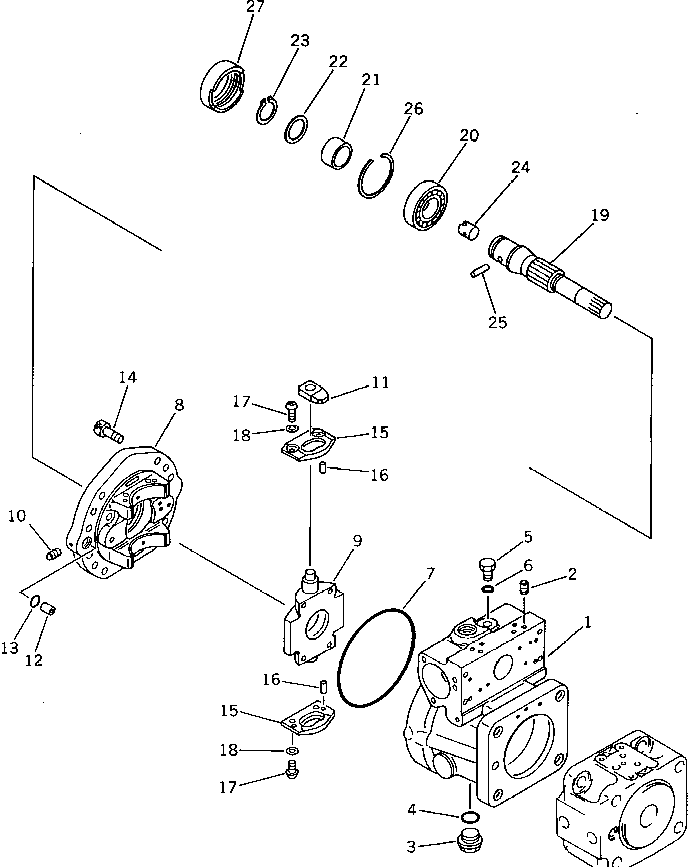 27
23
22
21
26
20
24
19
25
14
8
17
11
18
15
16
10
9
5
6
2
7
1
13
12
16
15
18
17
4
3