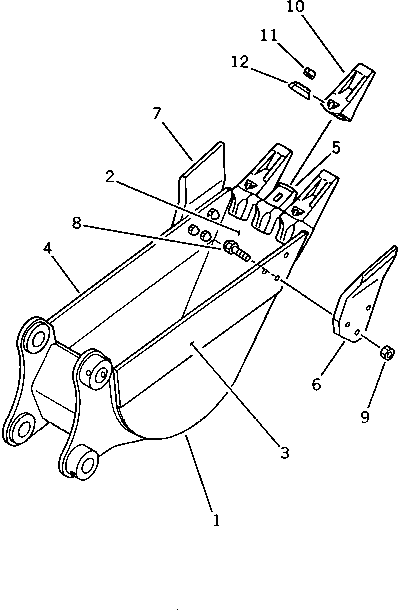 10
11
12
7
5
2
8
4
6
9
3
1