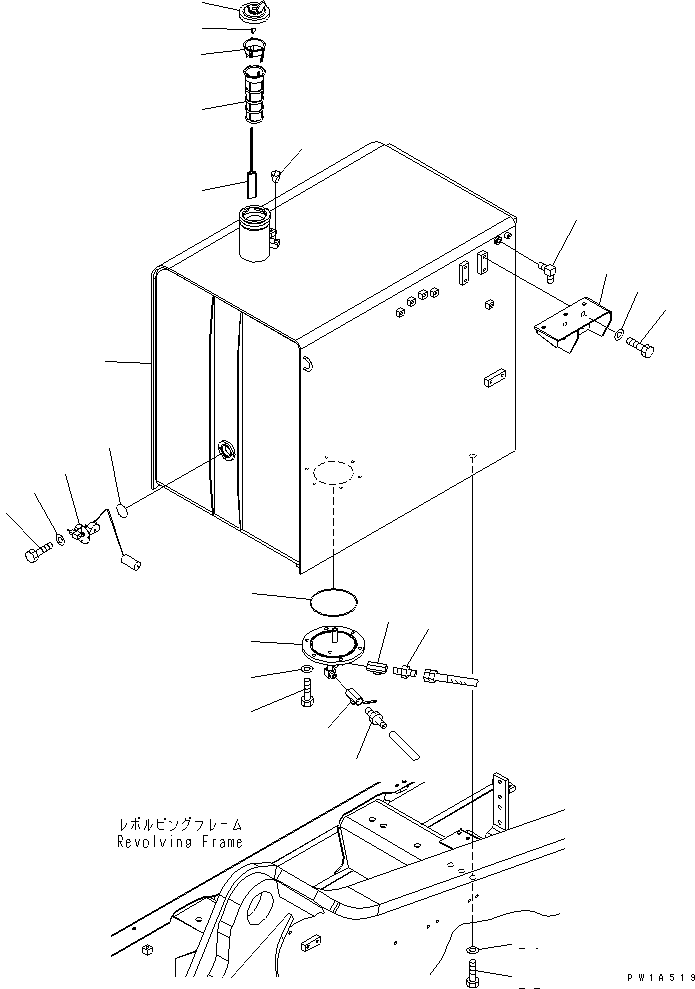 レボルビングフレーム
Revolving Frame

PW1A519