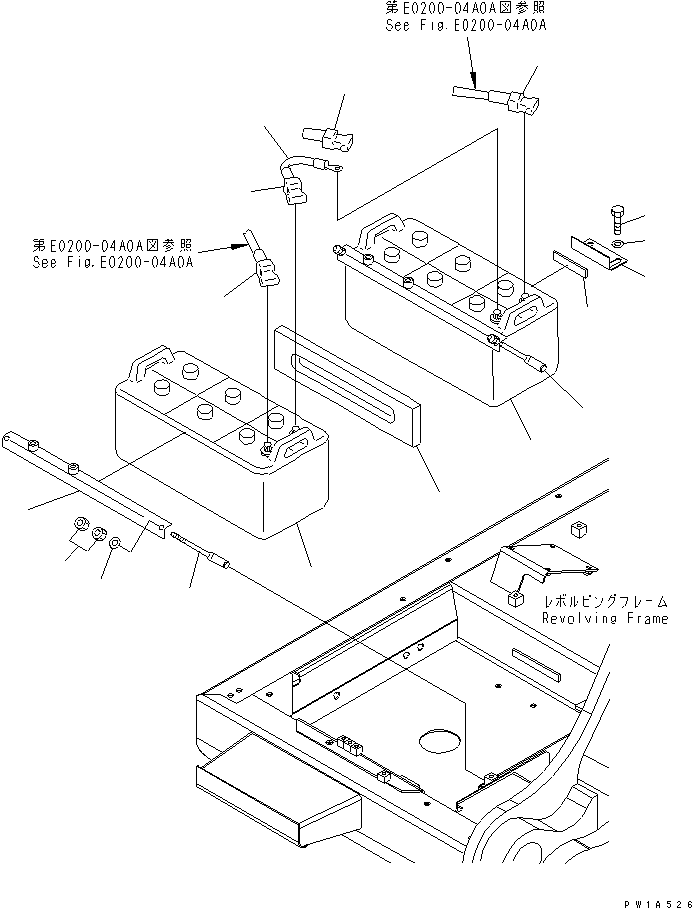 第E0200-04A0A図参照
See Fig.E0200-04A0A

第E0200-04A0A図参照
See Fig.E0200-04A0A

レボルビングフレーム
Revolving Frame

PW1A526