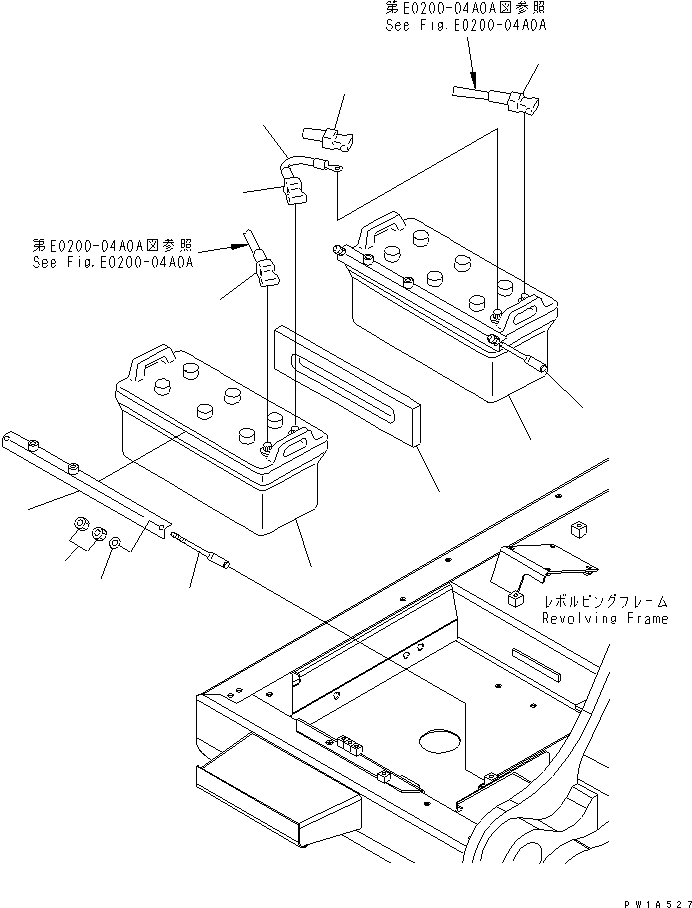 第E0200-04A0A図参照
See Fig.E0200-04A0A

第E0200-04A0A図参照
See Fig.E0200-04A0A

レボルビングフレーム
Revolving Frame

PW1A527