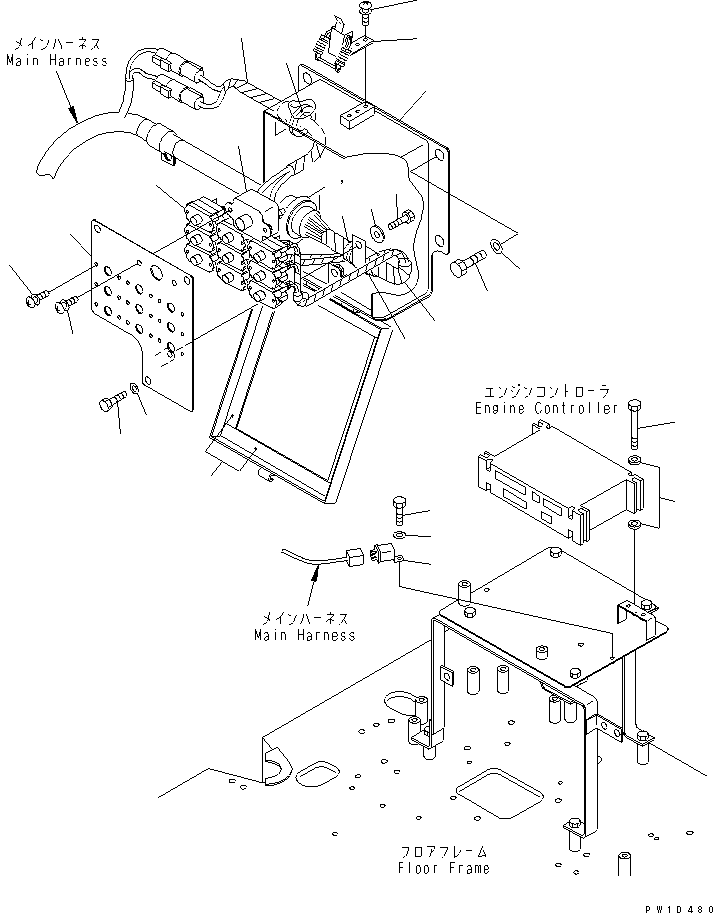 メインハーネス
Main Harness

エンジンコントローラ
Engine Controller

メインハーネス
Main Harness

フロアフレーム
Floor Frame

PW10480