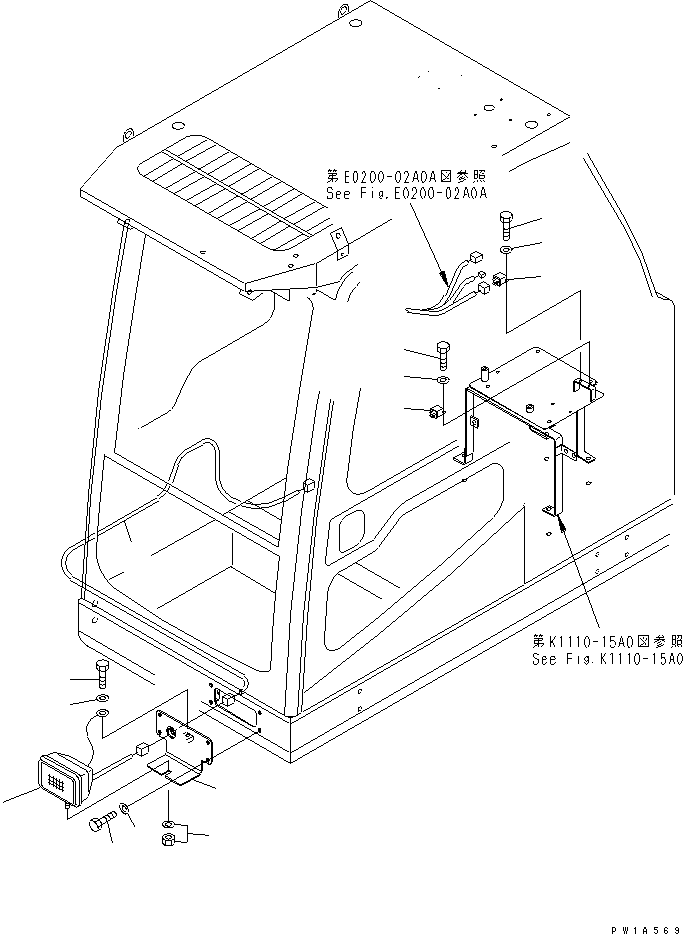 第E0200-02A0A図参照
See Fig.E0200-02A0A

第K1110-15A0図参照
See Fig.K1110-15A0

PW1A569