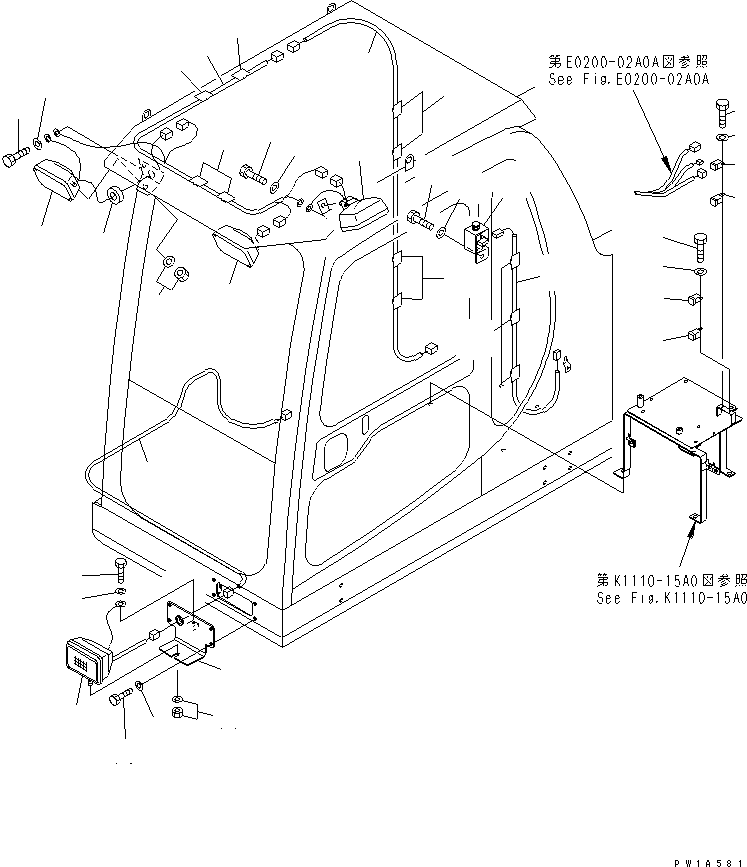 第E0200-02A0A図参照
See Fig.E0200-02A0A

第K1110-15A0図参照
See Fig.K1110-15A0

PW1A581