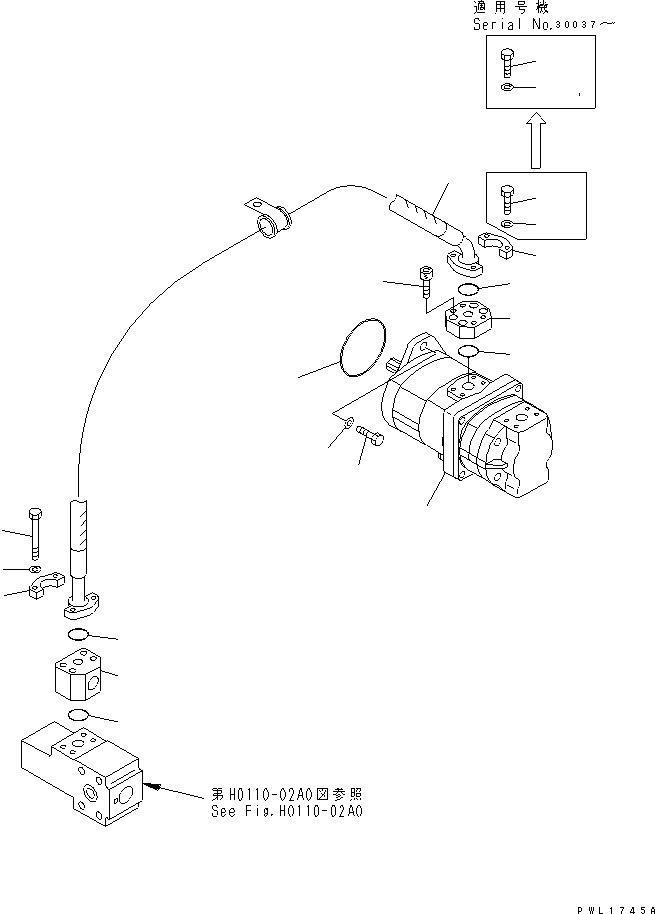 適用号機
Serial No.30037～

第H0110-02A0図参照
See Fig.H0110-02A0

PWL1745A