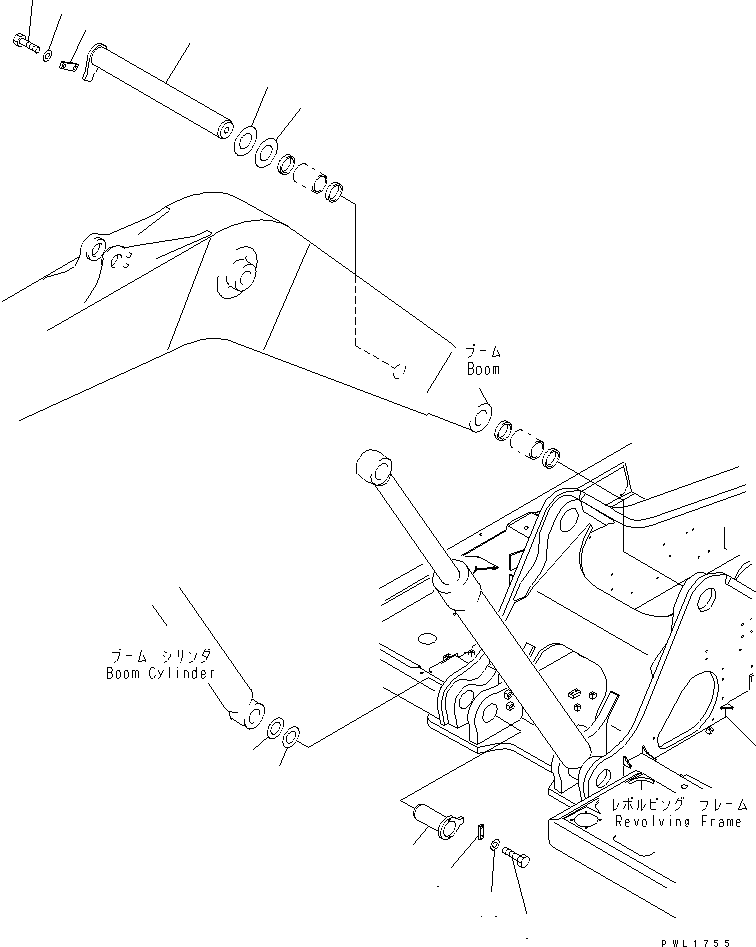 ブーム
Boom

ブーム シリンダ
Boom Cylinder

レボルビング フレーム
Revolving Frame

PWL1755