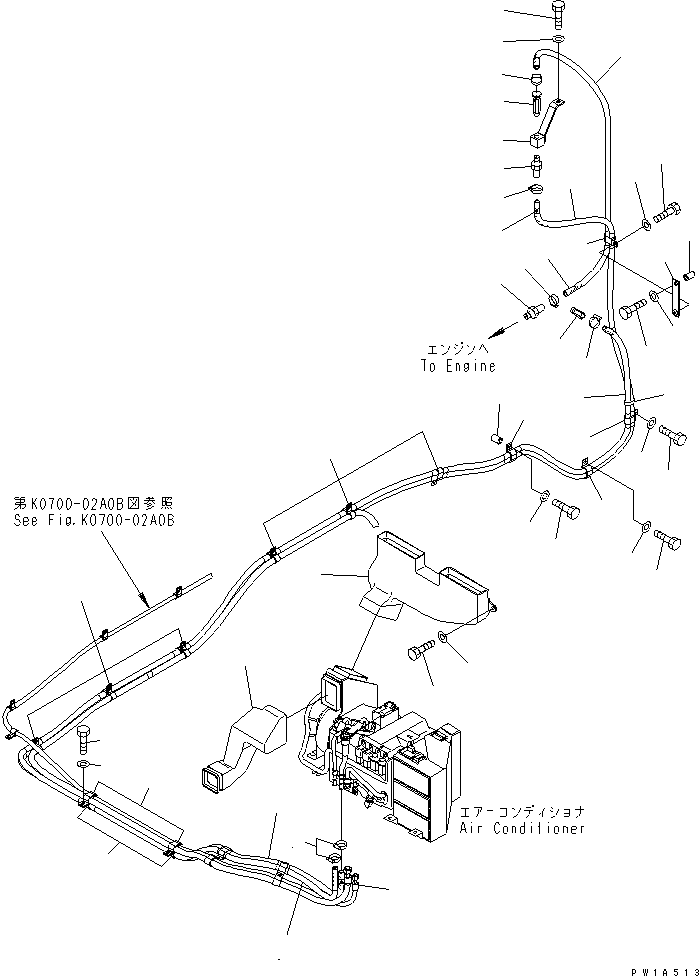 エンジンへ
To Engine

第K0700-02A0B図参照
See Fig.K0700-02A0B

エアーコンディショナ
Air Conditioner

PW1A513