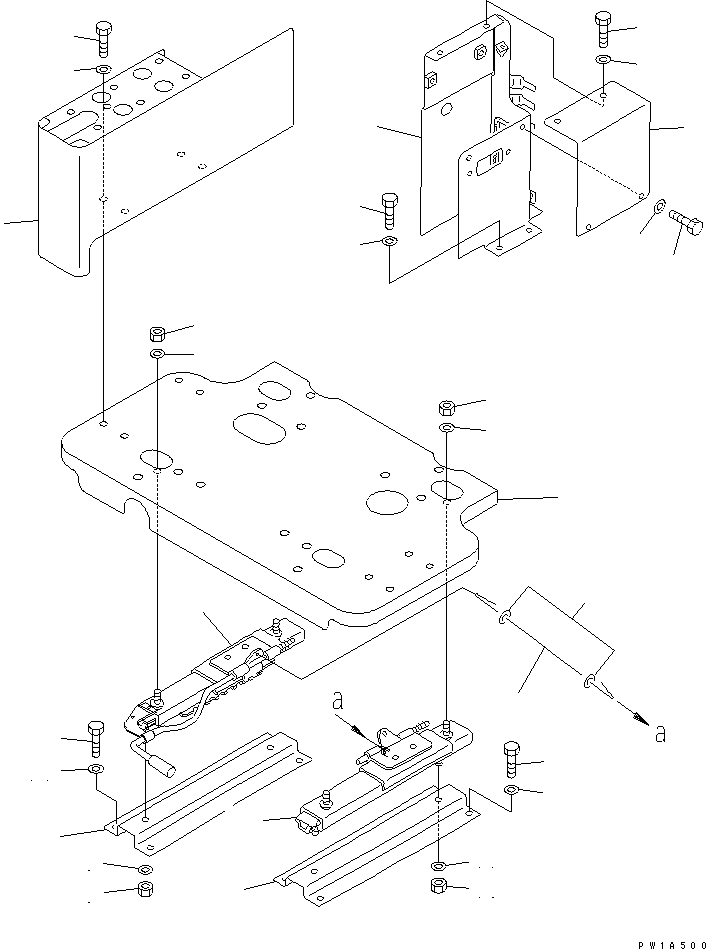 a

a

PW1A500