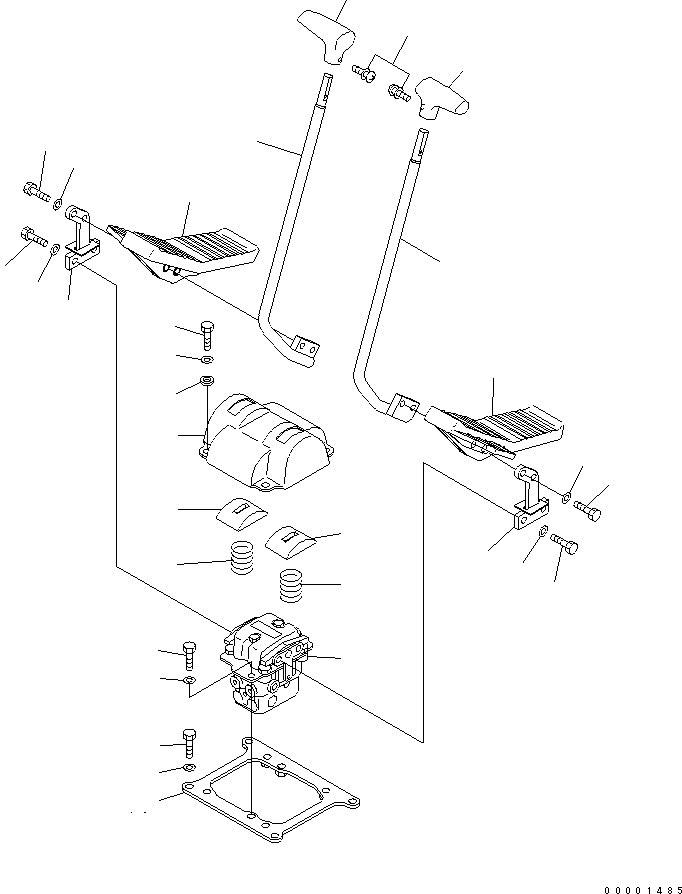 00001485